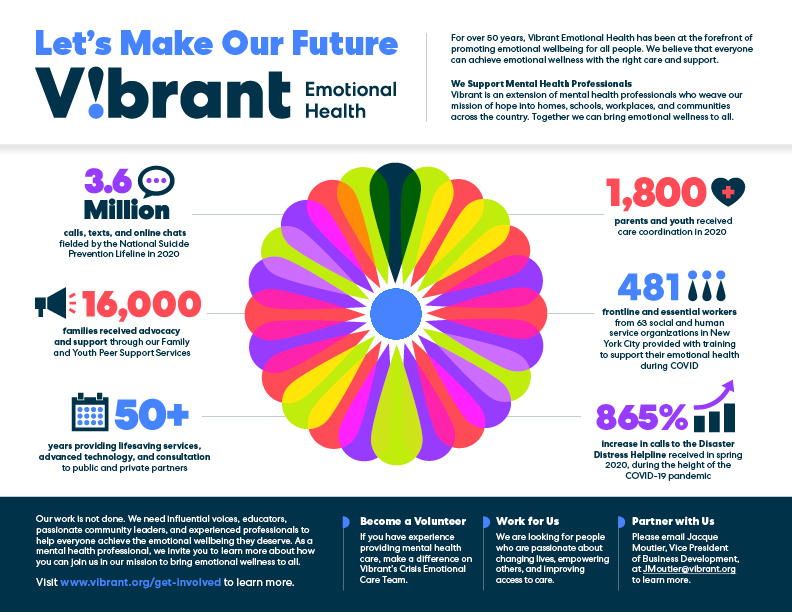 Let's Make Our Future

V!brant Emotional Health

For over 50 years, Vibrant Emotional Health has been at the forefront of promoting emotional wellbeing for all people. We believe that everyone can achieve emotional wellness with the right care and support.

We Support Mental Health Professionals
Vibrant is an extension of mental health professionals who weave our mission of hope into homes, schools, workplaces, and communities across the country. Together we can bring emotional wellness to all.

3.6 Million

calls, texts, and online chats fielded by the National Suicide Prevention Lifeline in 2020

16,000

families received advocacy and support through our Family and Youth Peer Support Services

50+

years providing lifesaving services, advanced technology, and consultation to public and private partners

1,800

parents and youth received care coordination in 2020

481

frontline and essential workers from 63 social and human service organizations in New York City provided with training to support their emotional health during COVID

865%

increase in calls to the Disaster Distress Helpline received in spring 2020, during the height of the COVID-19 pandemic

Our work is not done. We need influential voices, educators, passionate community leaders, and experienced professionals to help everyone achieve the emotional wellbeing they deserve. As a mental health professional, we invite you to learn more about how you can join us in our mission to bring emotional wellness to all.

Visit www.vibrant.org/get-involved to learn more.

Become a Volunteer
If you have experience providing mental health care, make a difference on Vibrant's Crisis Emotional Care Team.

Work for Us
We are looking for people who are passionate about changing lives, empowering others, and improving access to care.

Partner with Us
Please email Jacque Moutier, Vice President of Business Development, at JMoutier@vibrant.org to learn more.